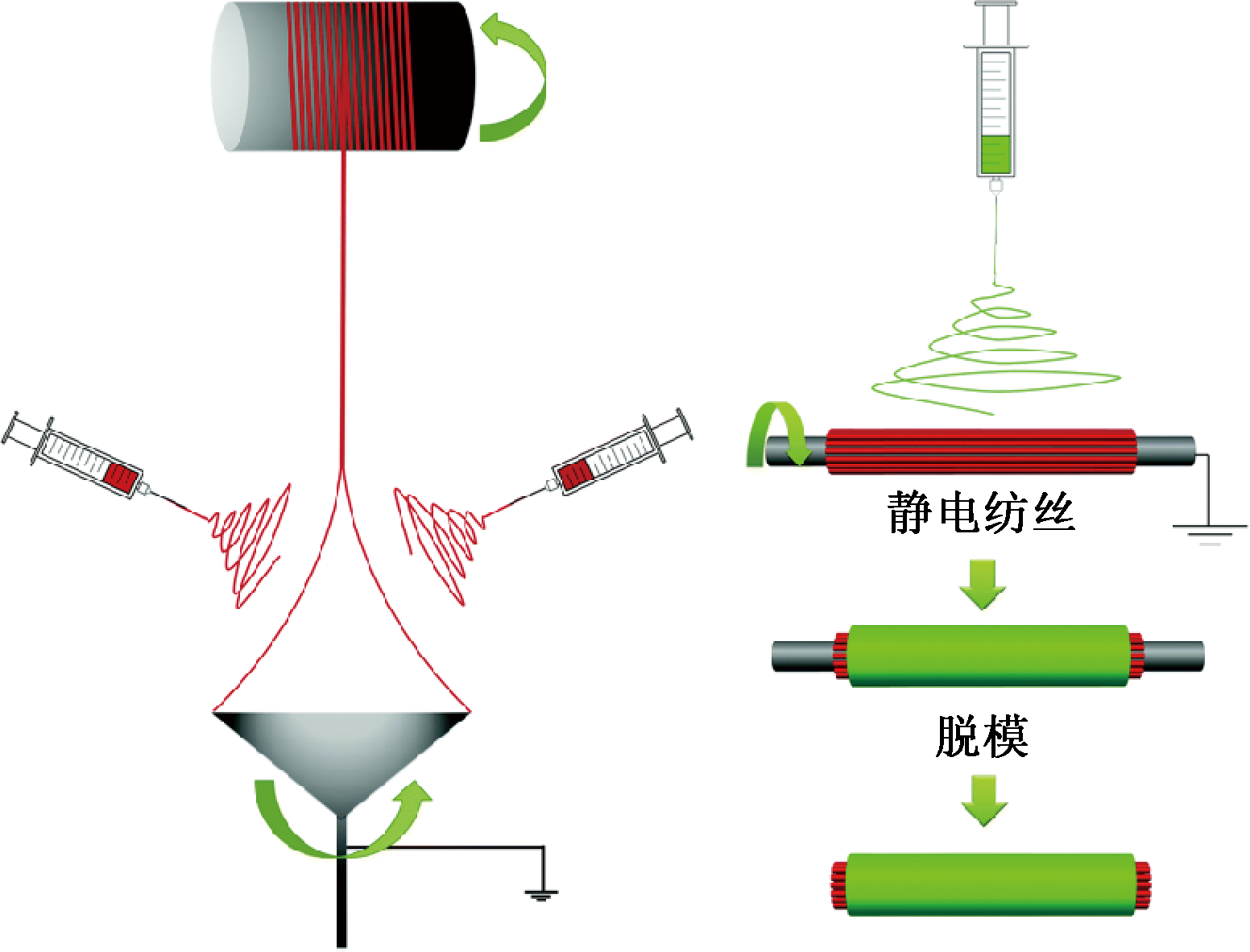 静电纺丝

脱模