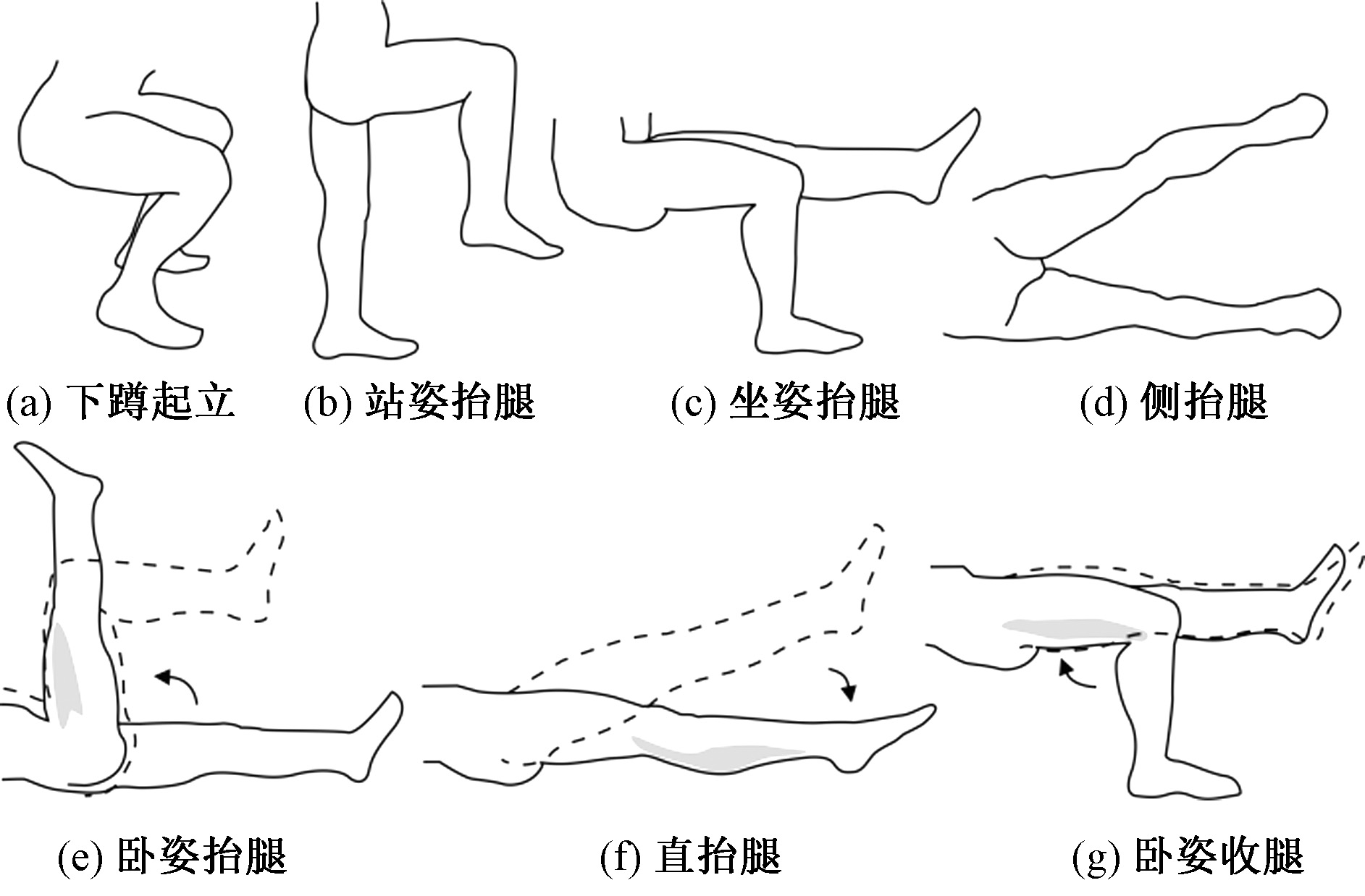 (a) 下蹲起立 (b) 站姿抬腿 (c) 坐姿抬腿 (d) 侧抬腿

(e) 卧姿抬腿 (f) 直抬腿 (g) 卧姿收腿