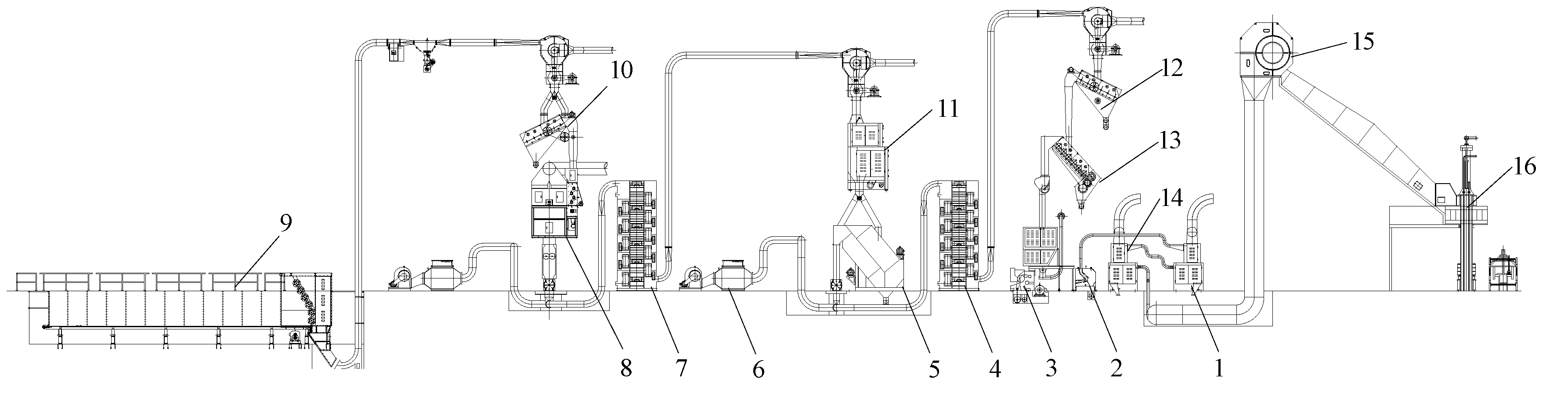 15
10
12
11
13
16
14
9
8
7
6
5
4
3
2
1