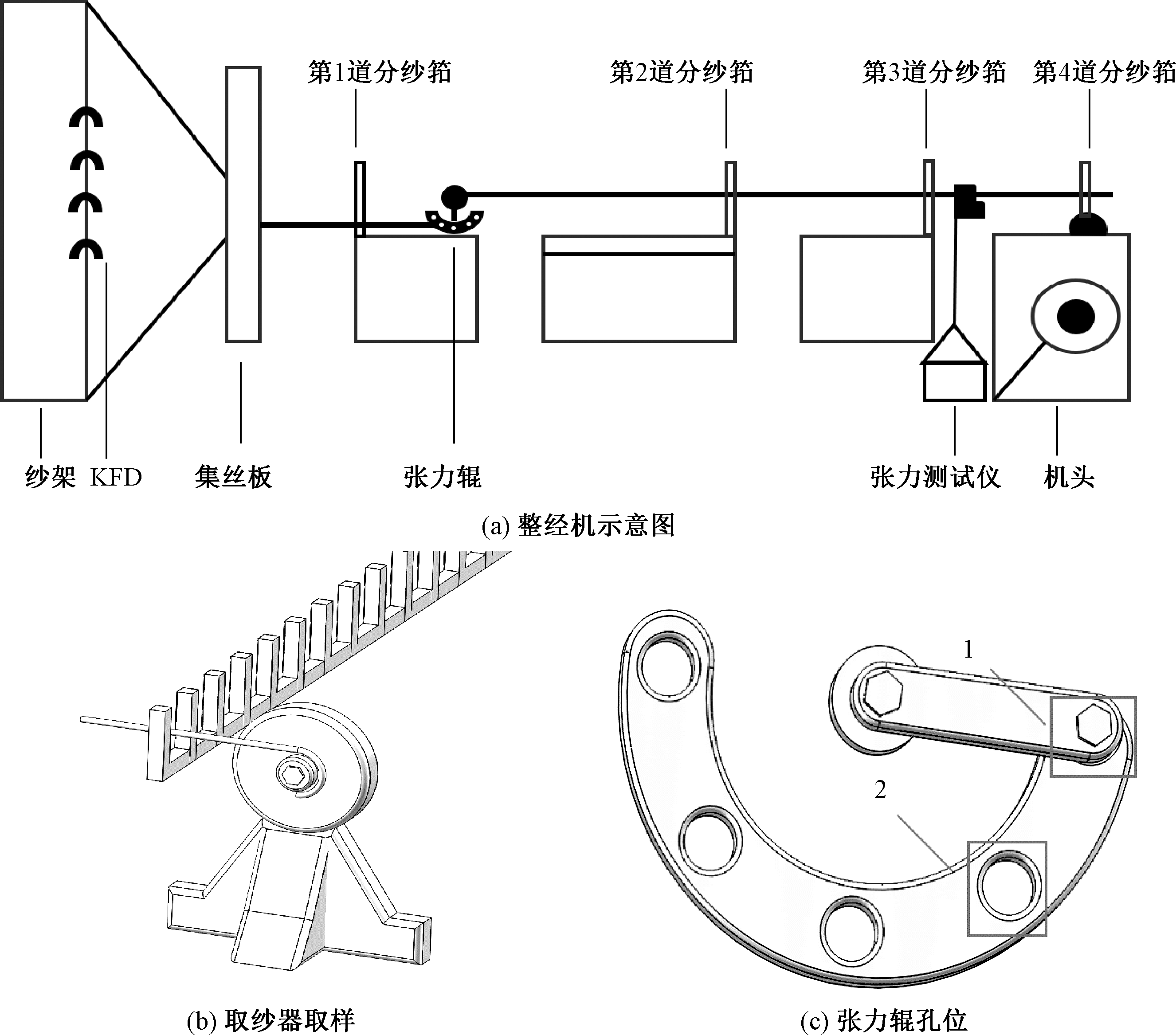 第1道分纱筘
第2道分纱筘
第3道分纱筘
第4道分纱筘

纱架 KFD
集丝板
张力辊
张力测试仪
机头

(a) 整经机示意图

1
2

(b) 取纱器取样
(c) 张力辊孔位