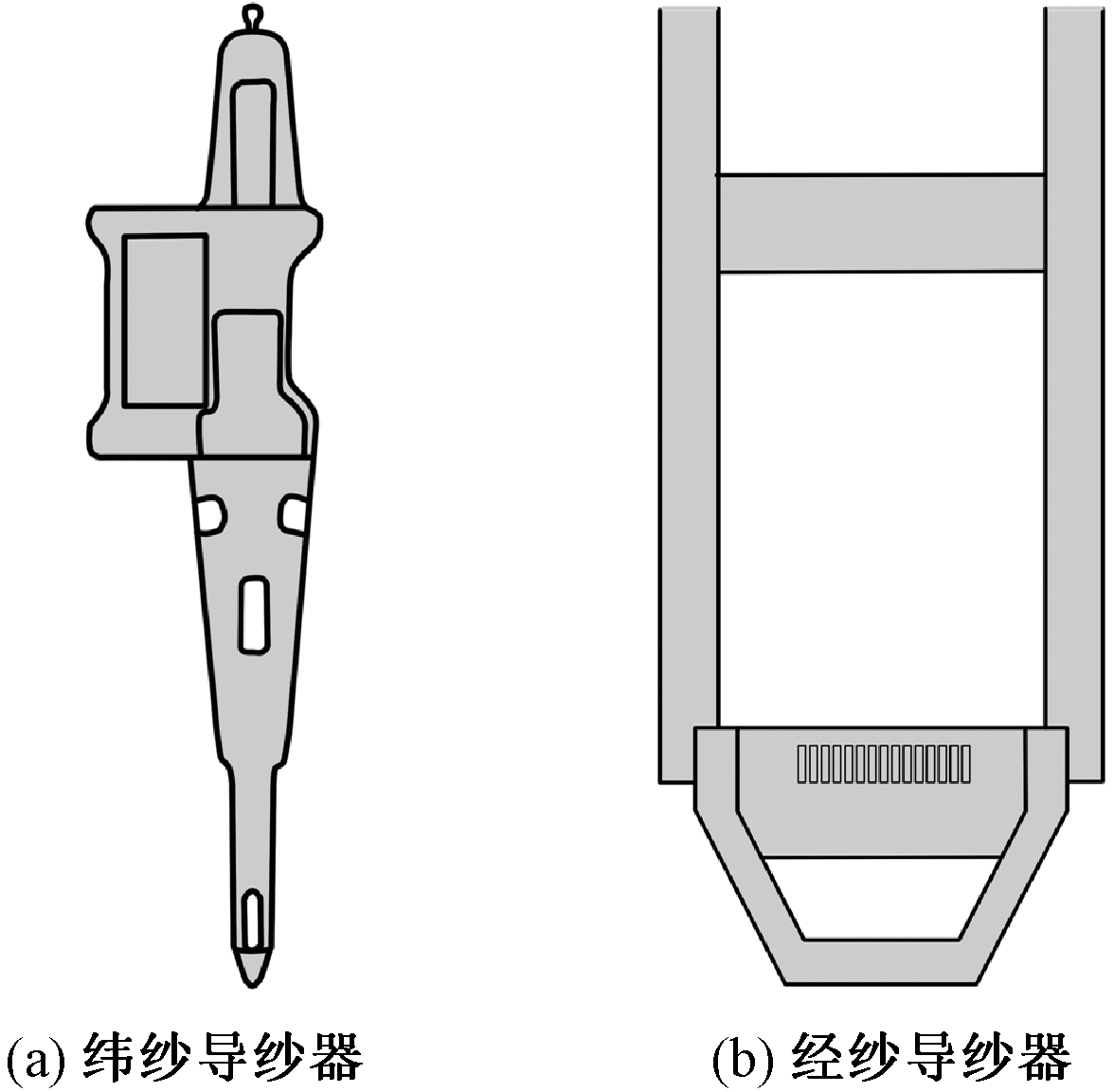 (a) 纬纱导纱器

(b) 经纱导纱器