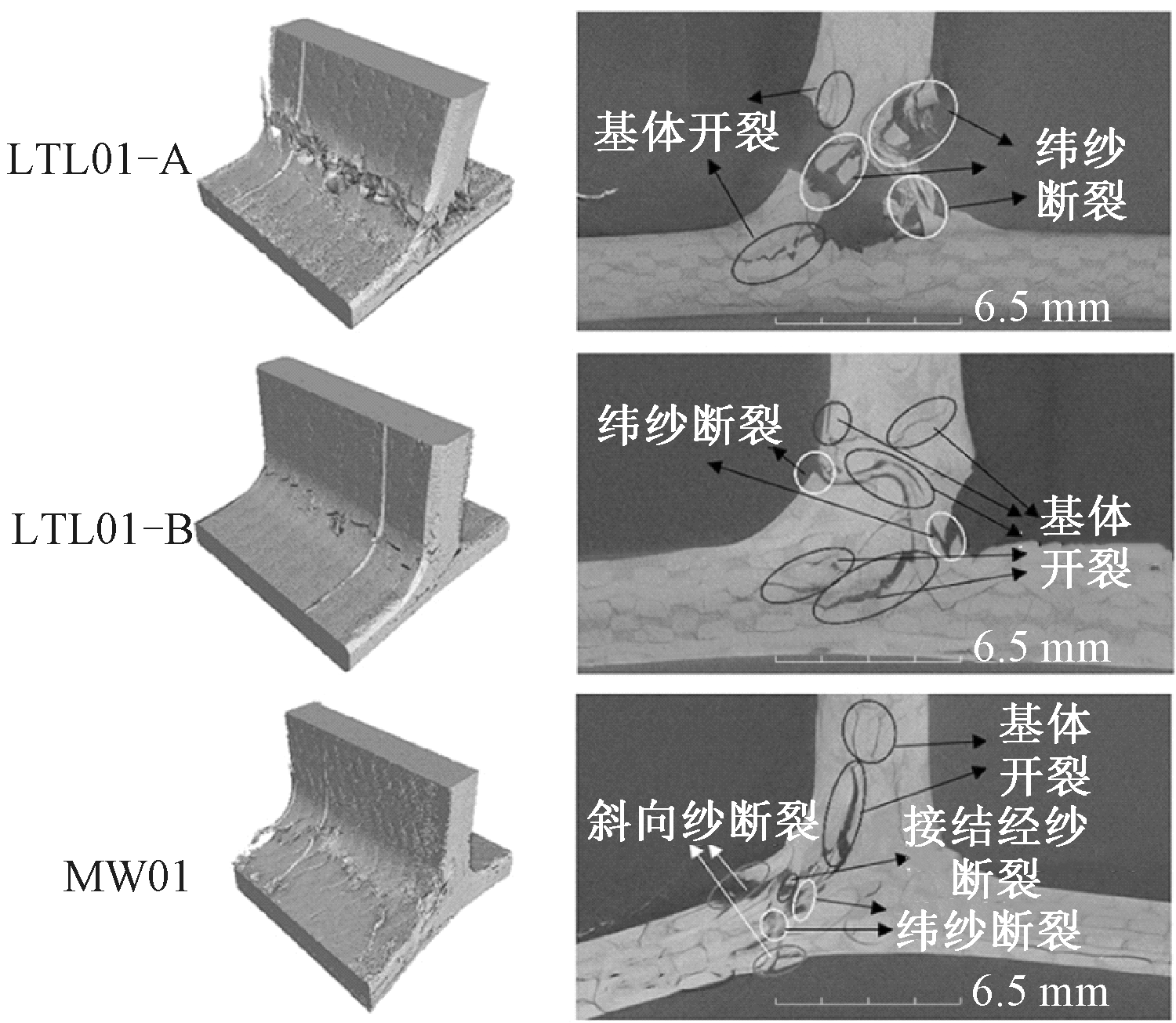 LTL01-A

基体开裂

纬纱断裂

6.5 mm

LTL01-B

纬纱断裂

基体开裂

6.5 mm

MW01

基体开裂

斜向纱断裂

接结经纱断裂

纬纱断裂

6.5 mm