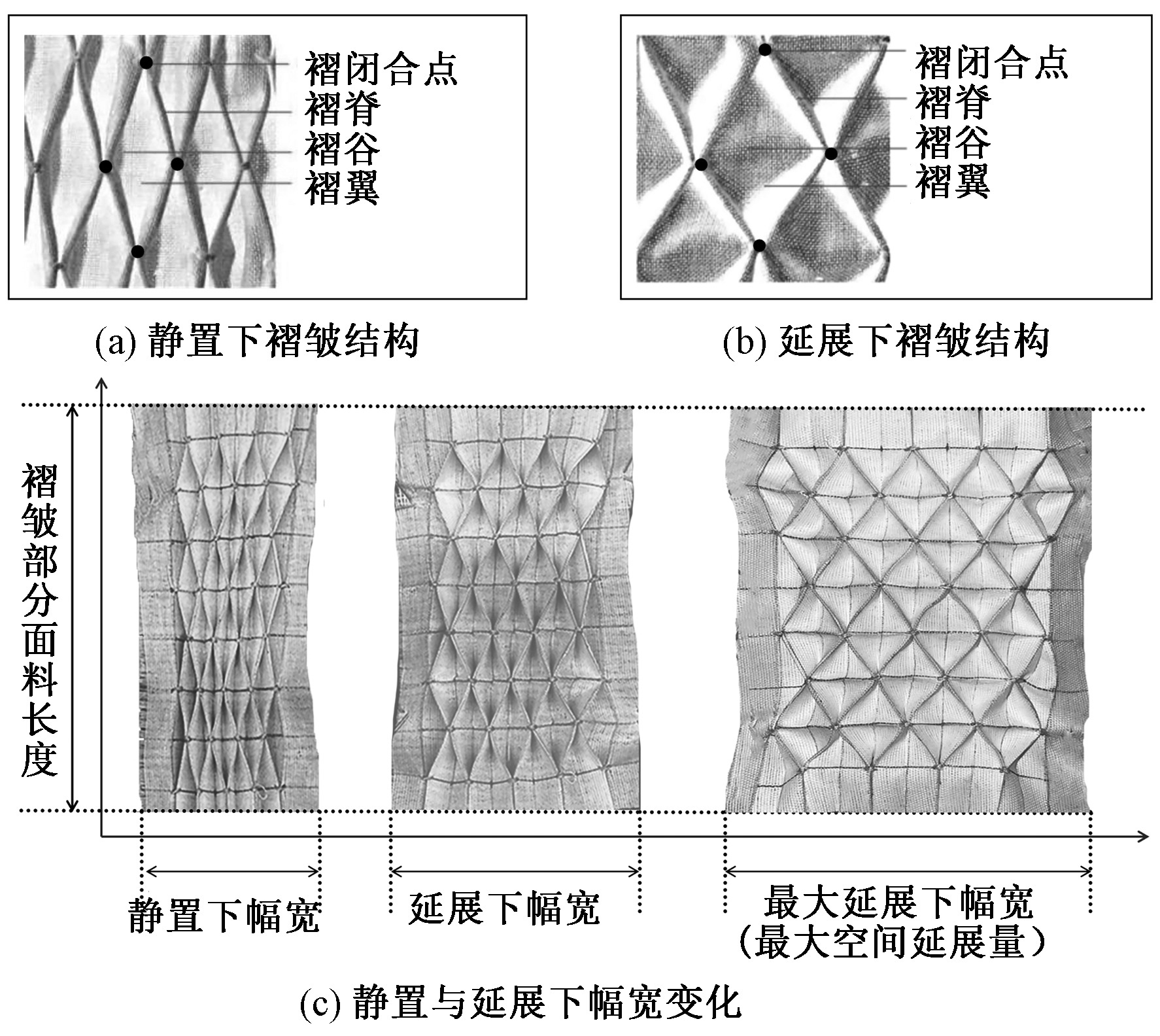 褶闭合点
褶脊
褶谷
褶翼

(a) 静置下褶皱结构

褶闭合点
褶脊
褶谷
褶翼

(b) 延展下褶皱结构

褶皱部分面料长度

静置下幅宽

延展下幅宽

最大延展下幅宽
（最大空间延展量）

(c) 静置与延展下幅宽变化