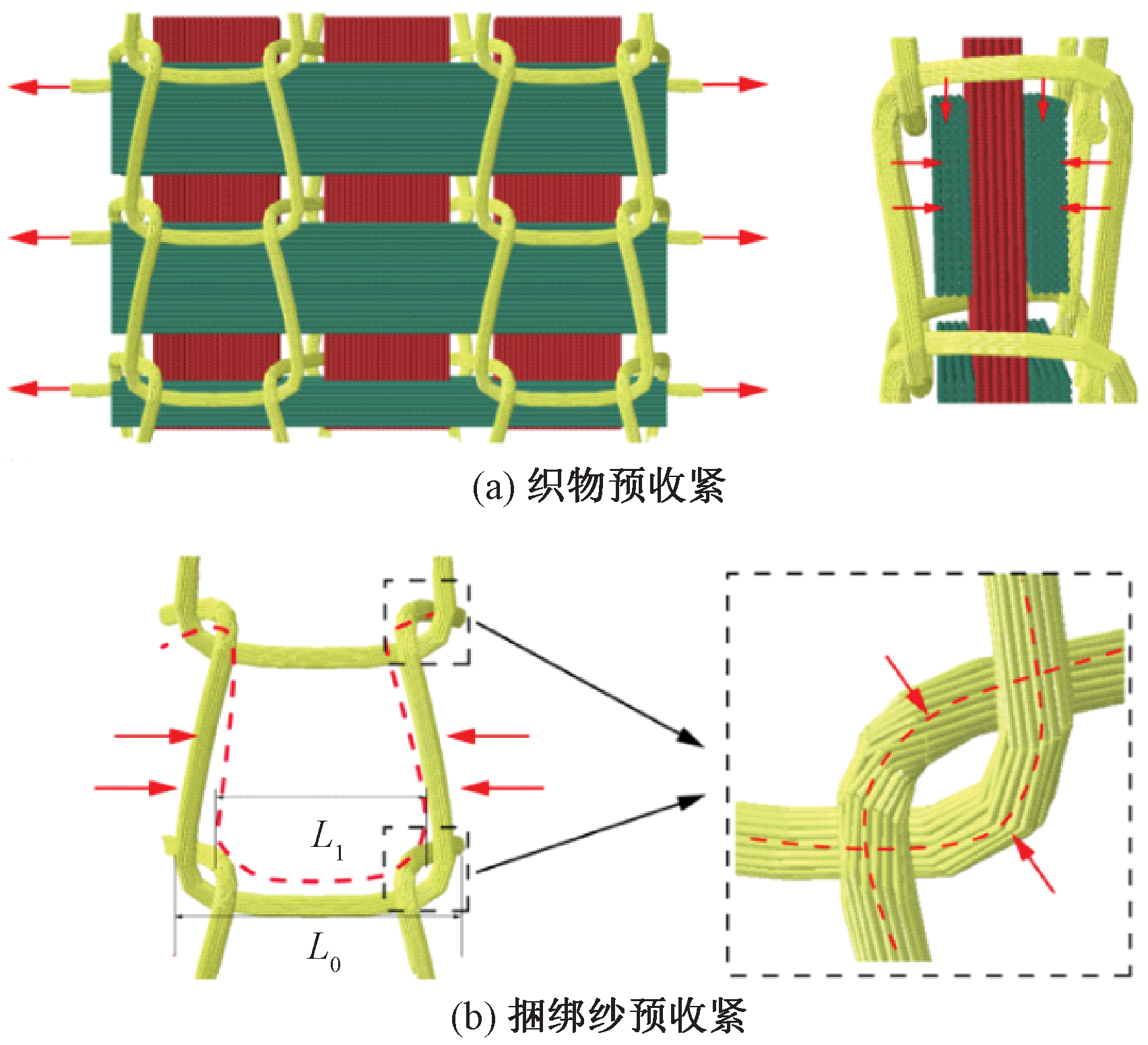 (a) 织物预收紧

$L_1$

$L_0$

(b) 捆绑纱预收紧