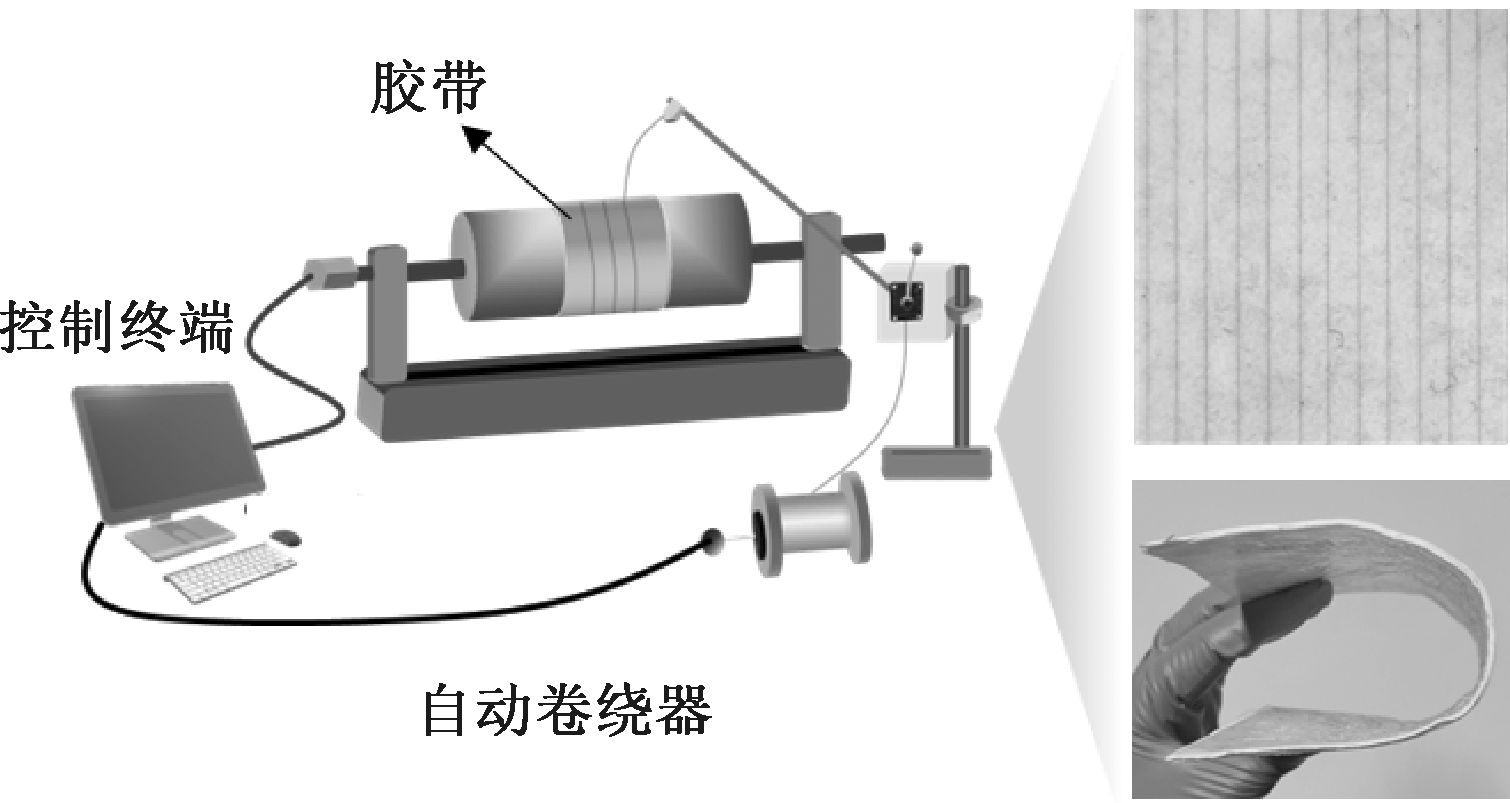 胶带

控制终端

自动卷绕器