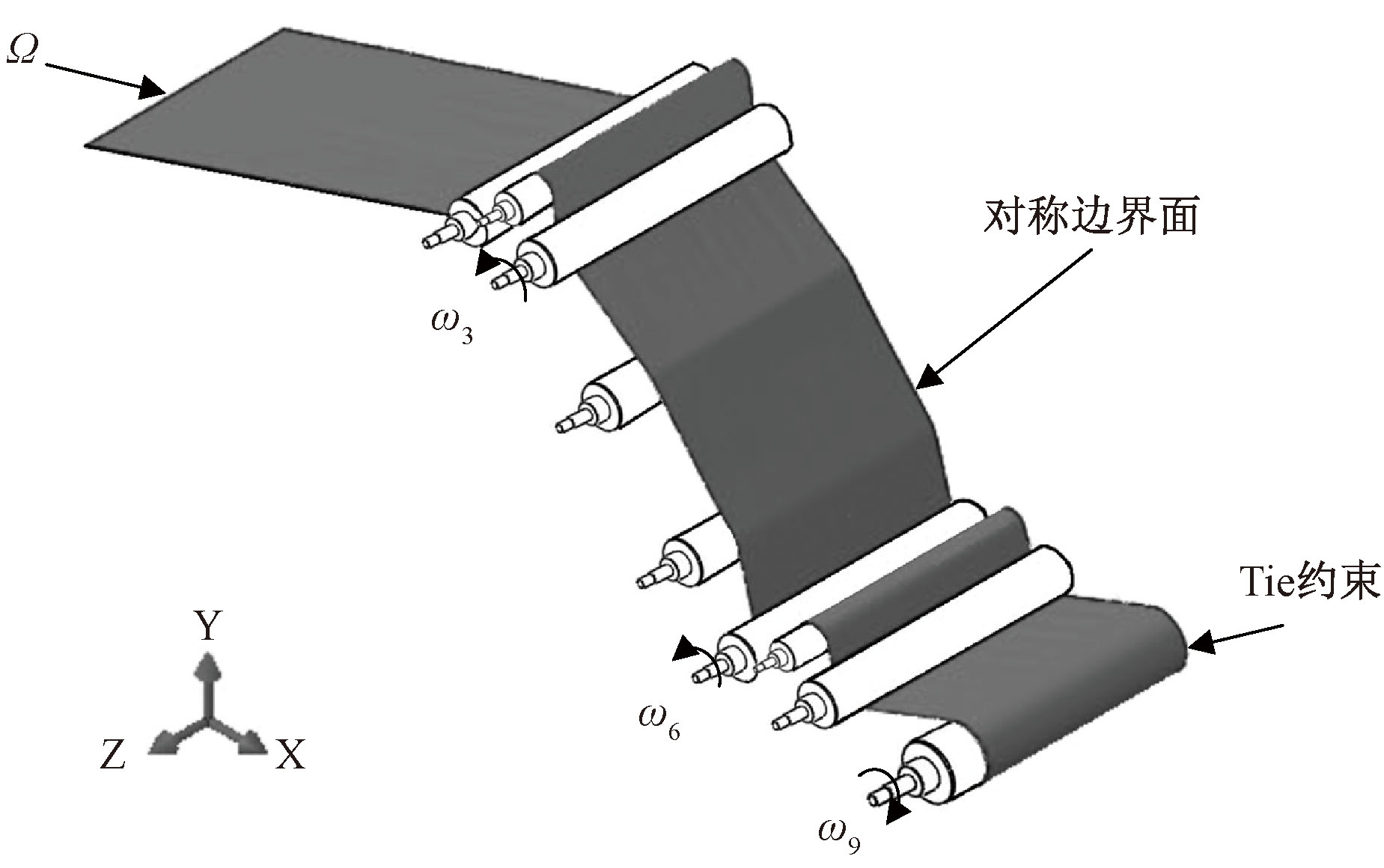 $\Omega$

对称边界面

$\omega_3$

Tie约束

Y

Z

X

$\omega_6$

$\omega_9$