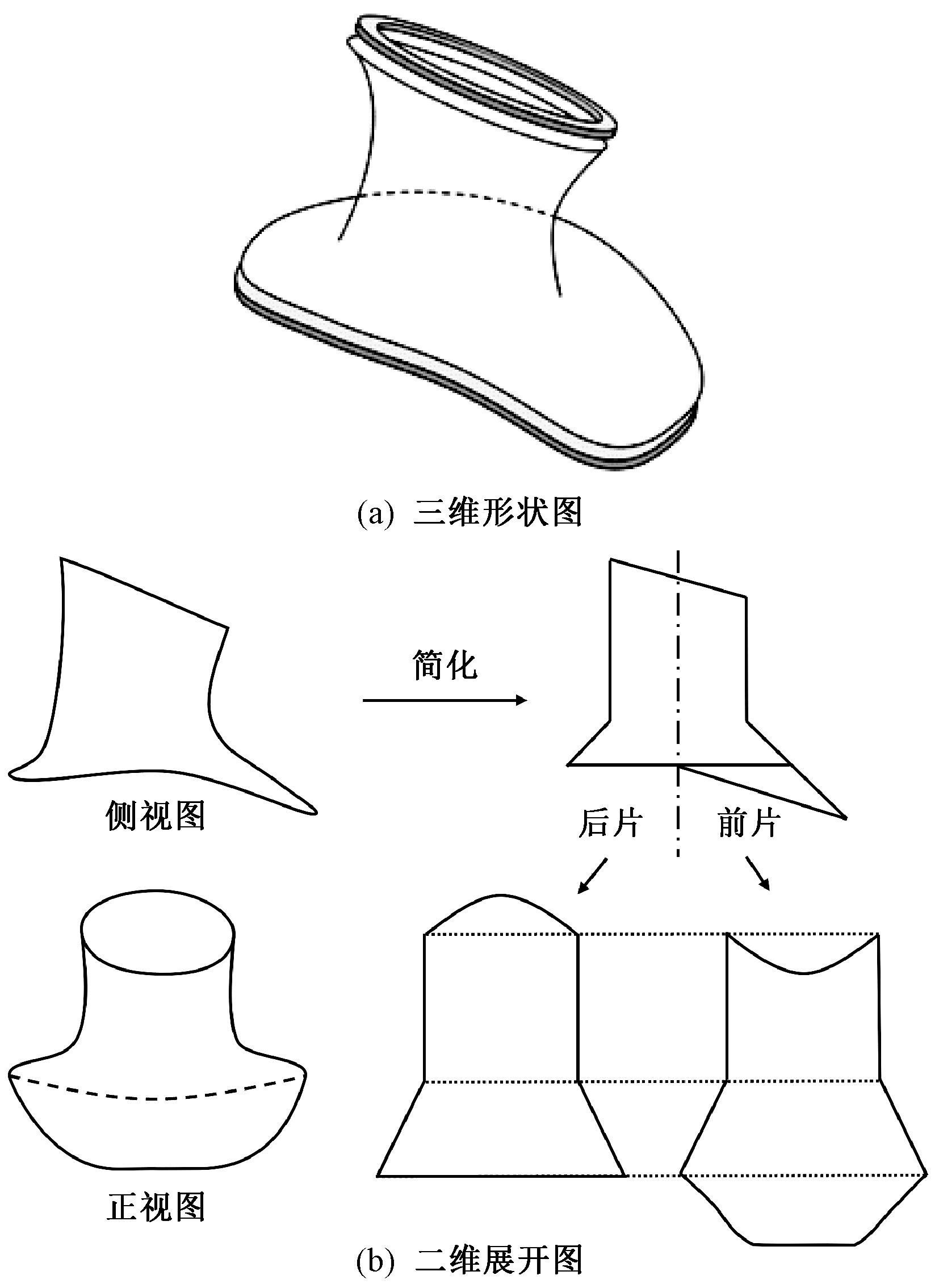 (a) 三维形状图

简化

侧视图

后片

前片

正视图

(b) 二维展开图