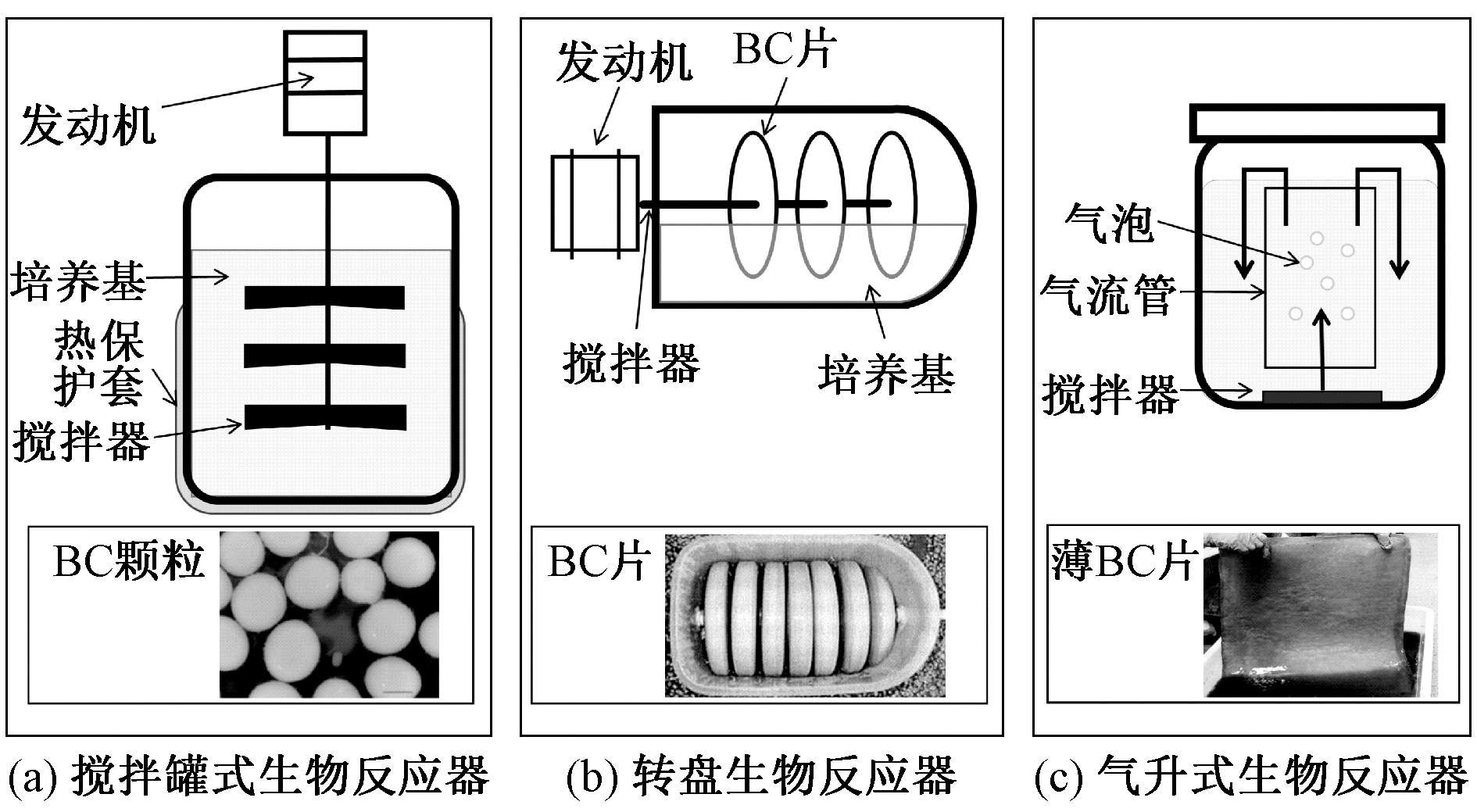 发动机

培养基

热保护套

搅拌器

BC颗粒

(a) 搅拌罐式生物反应器

发动机

BC片

搅拌器

培养基

BC片

(b) 转盘生物反应器

气泡

气流管

搅拌器

薄BC片

(c) 气升式生物反应器