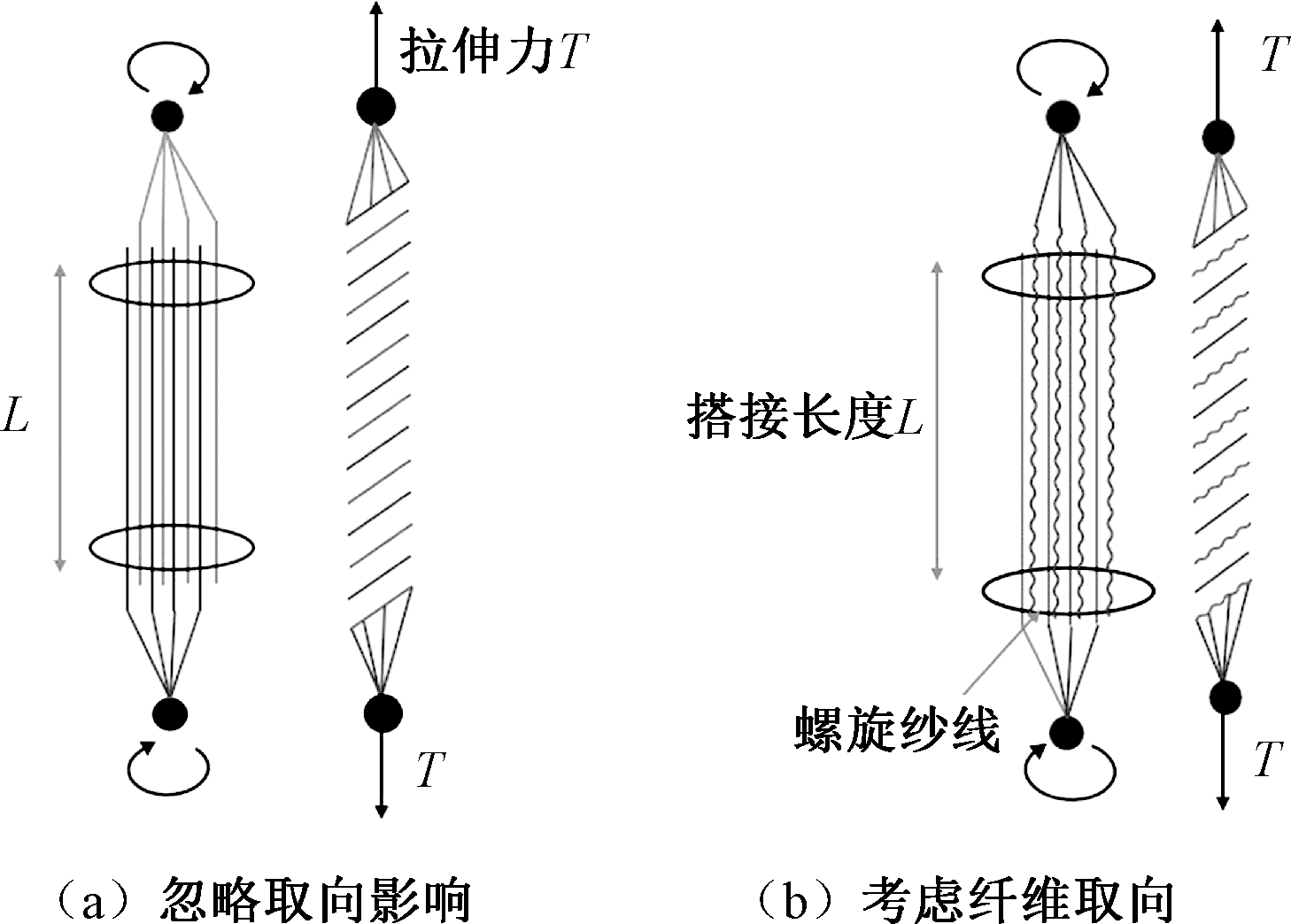 拉伸力$T$

$L$

$T$

（a）忽略取向影响

$T$

搭接长度$L$

螺旋纱线

$T$

（b）考虑纤维取向