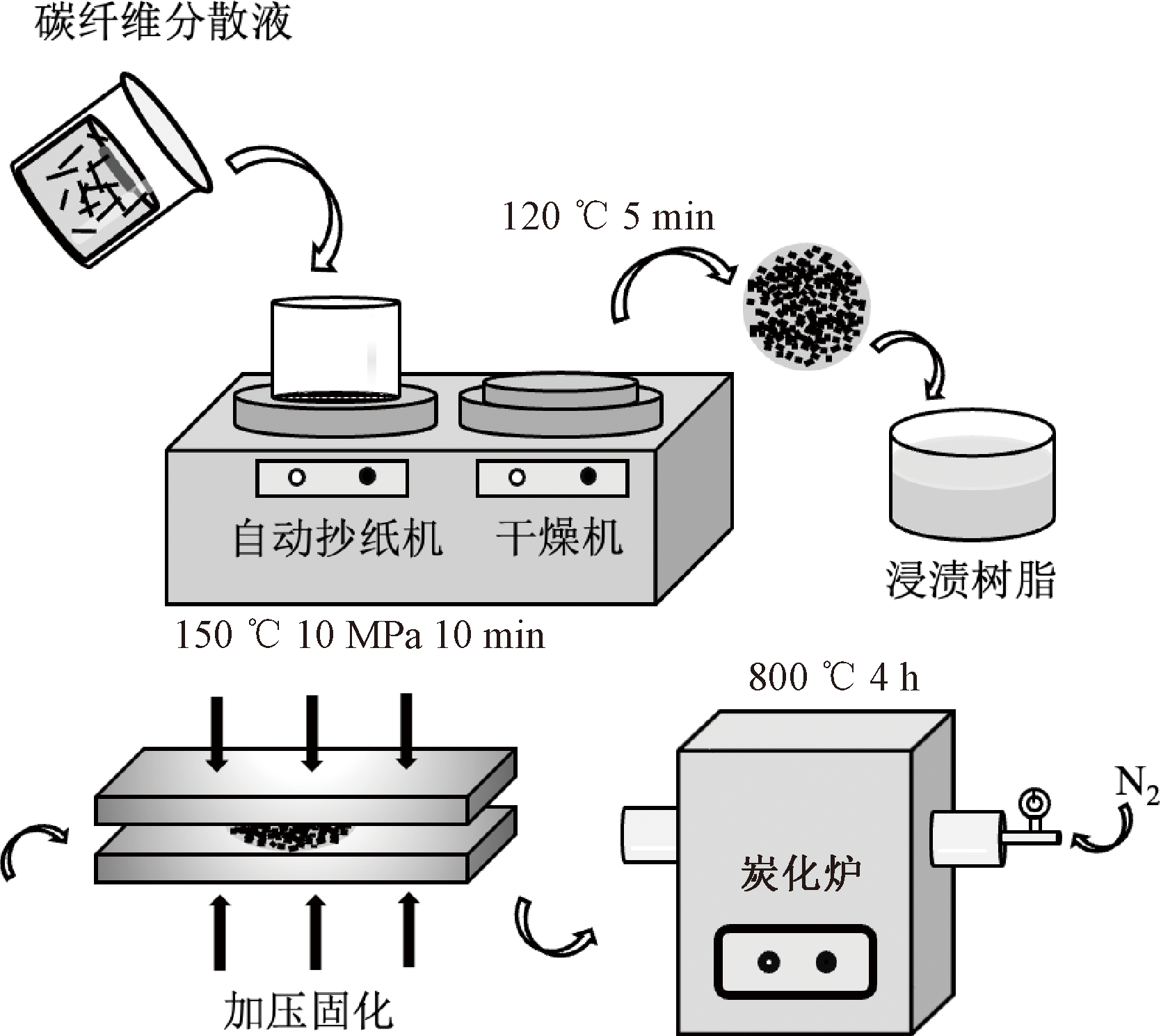 碳纤维分散液

120 ℃ 5 min

自动抄纸机

干燥机

浸渍树脂

150 ℃ 10 MPa 10 min

800 ℃ 4 h

$N_2$

炭化炉

加压固化