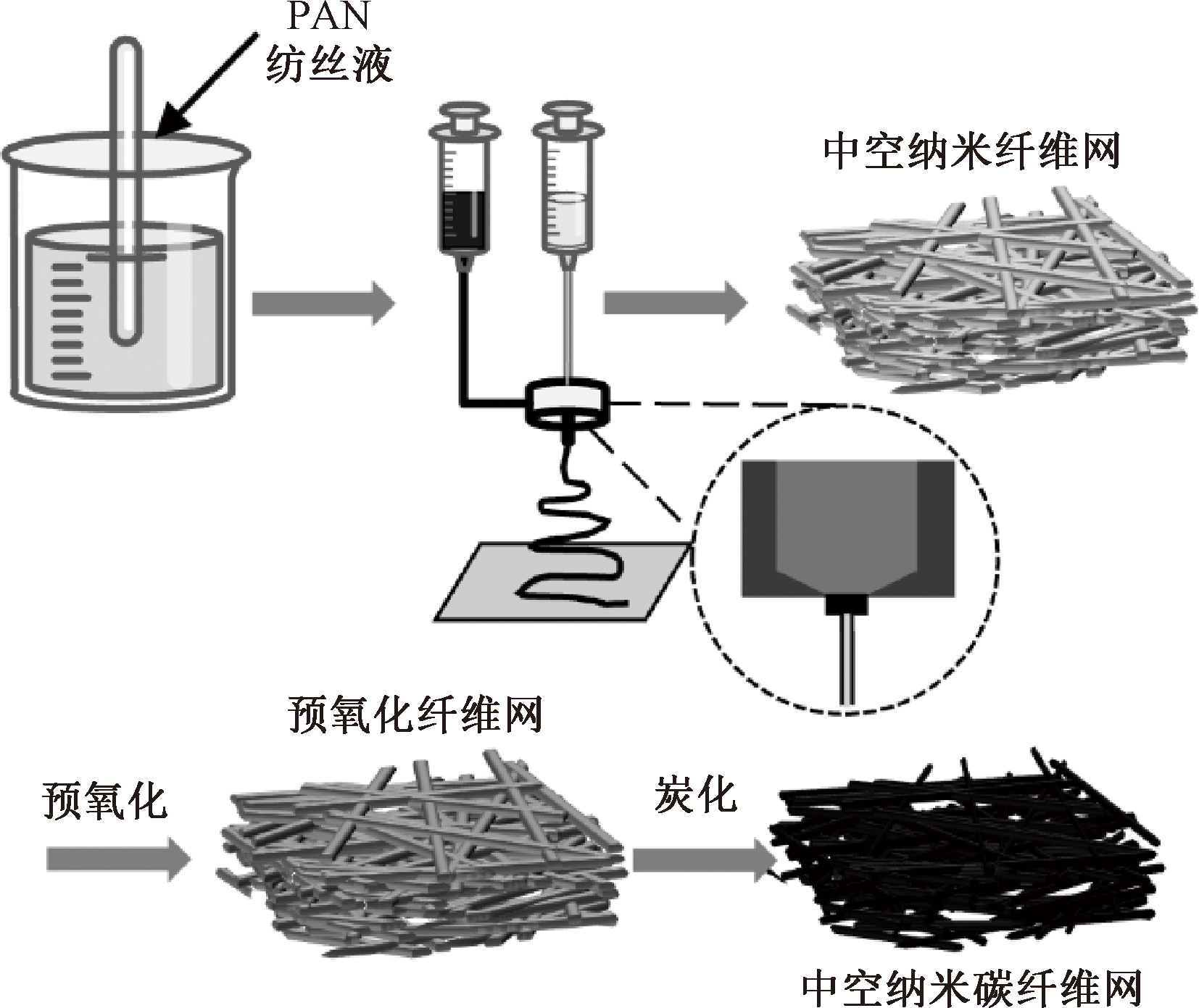 PAN
纺丝液

中空纳米纤维网

预氧化纤维网

预氧化

炭化

中空纳米碳纤维网