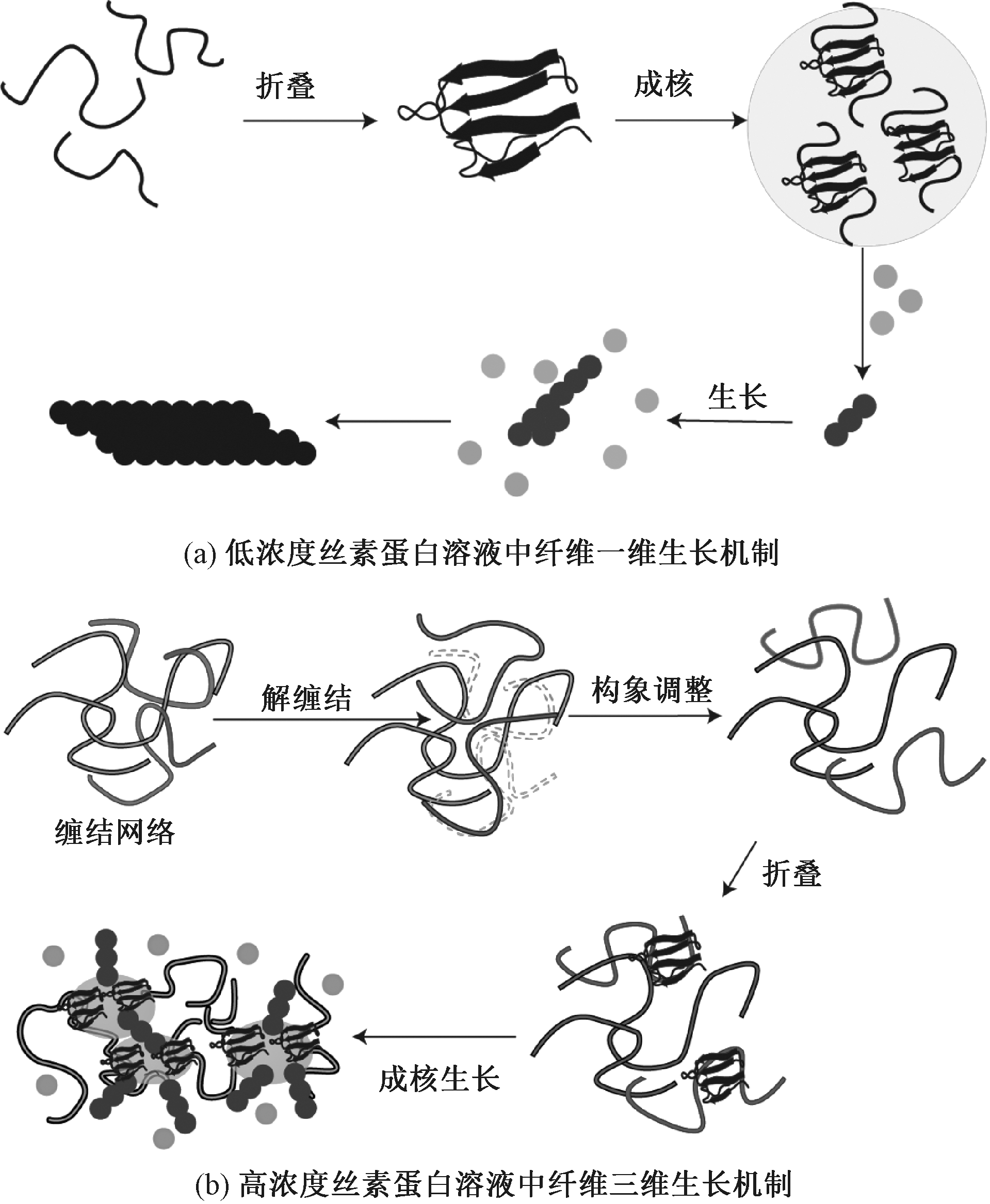 折叠

成核

生长

(a) 低浓度丝素蛋白溶液中纤维一维生长机制

解缠结

构象调整

缠结网络

折叠

成核生长

(b) 高浓度丝素蛋白溶液中纤维三维生长机制